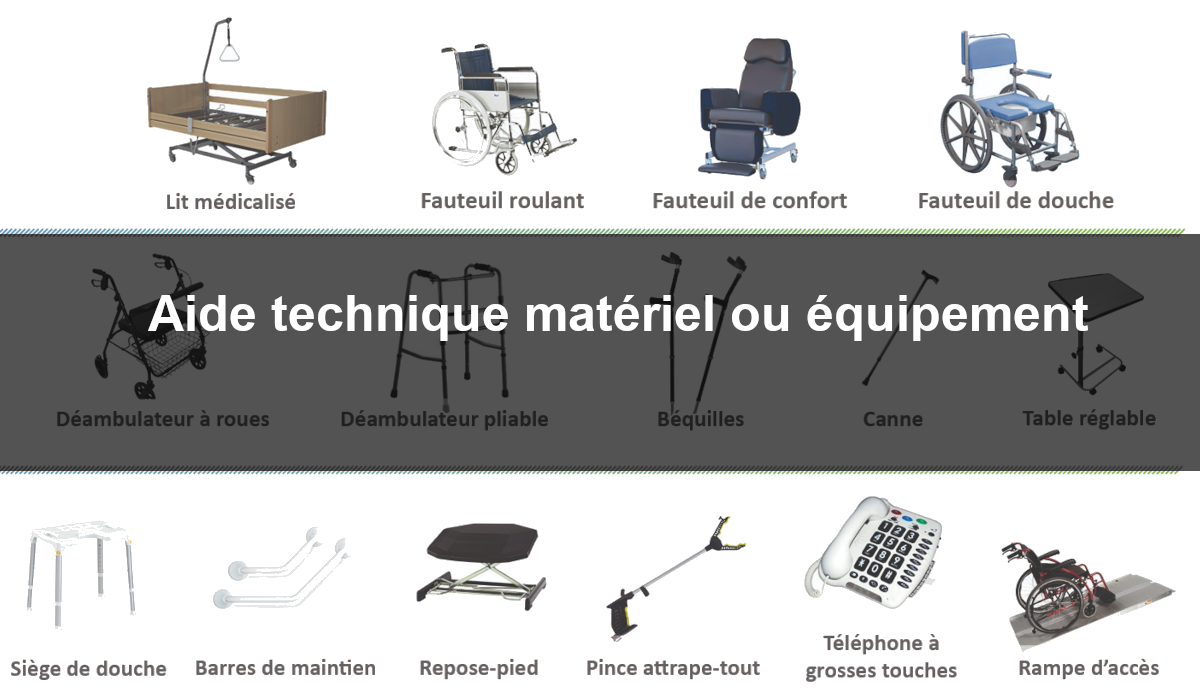 Lit médicalisé
Fauteuil roulant
Fauteuil de confort
Fauteuil de douche

Aide technique matériel ou équipement

Déambulateur à roues
Déambulateur pliable
Béquilles
Canne
Table réglable

Siège de douche
Barres de maintien
Repose-pied
Pince attrape-tout
Téléphone à grosses touches
Rampe d'accès